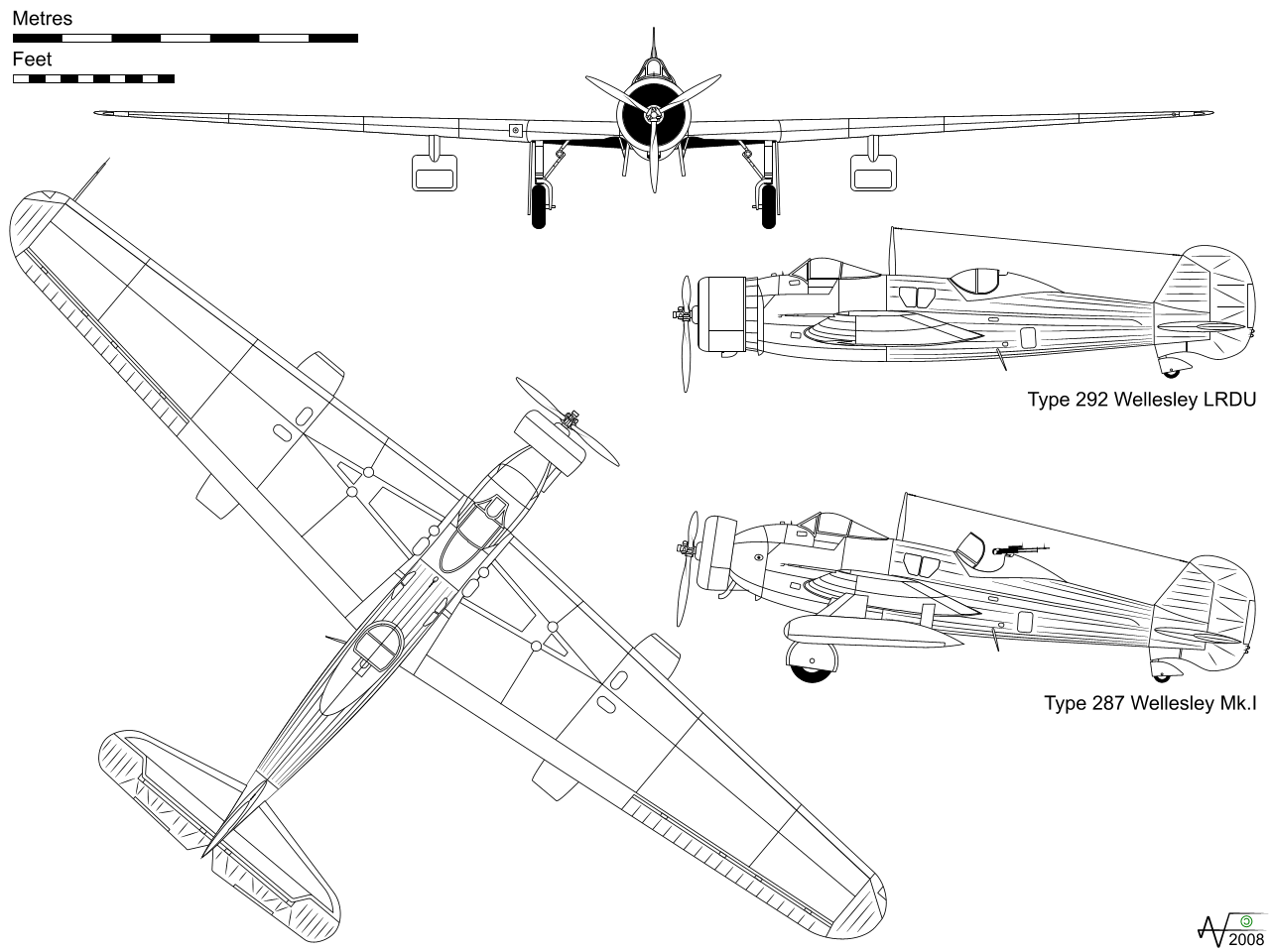 Metres

Feet

Type 292 Wellesley LRDU

Type 287 Wellesley Mk.I

2008